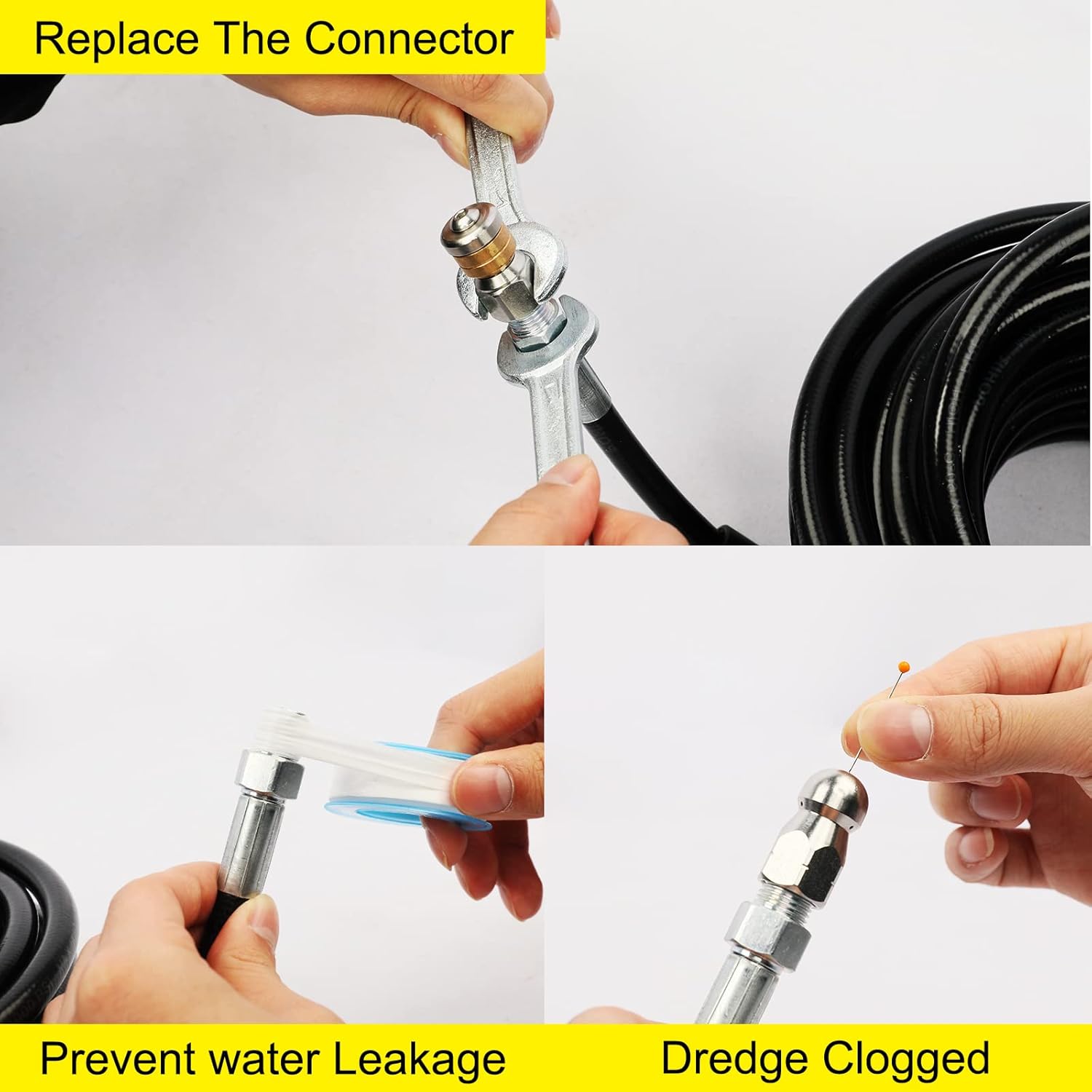 Replace The Connector

Prevent water Leakage

Dredge Clogged