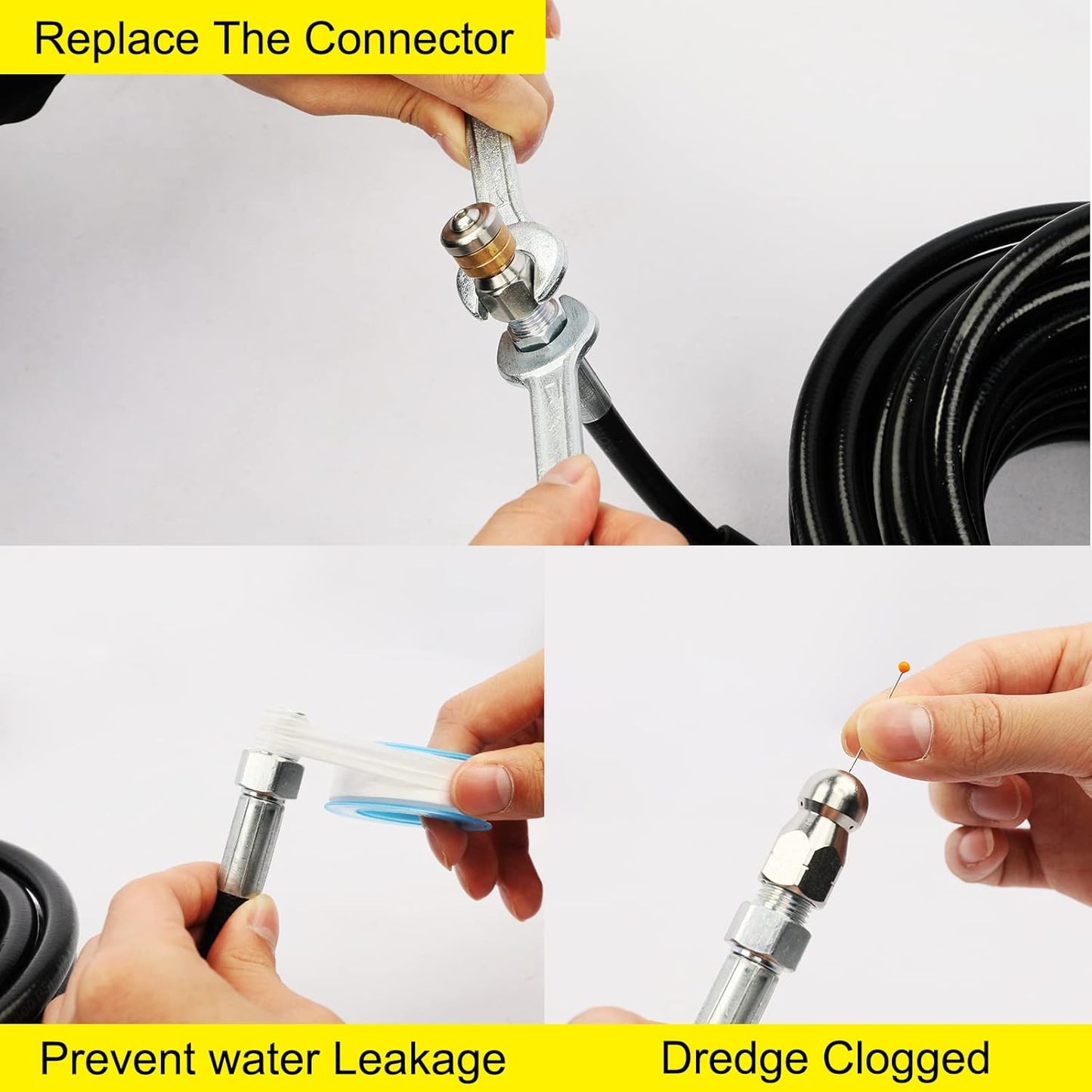 Replace The Connector

Prevent water Leakage

Dredge Clogged