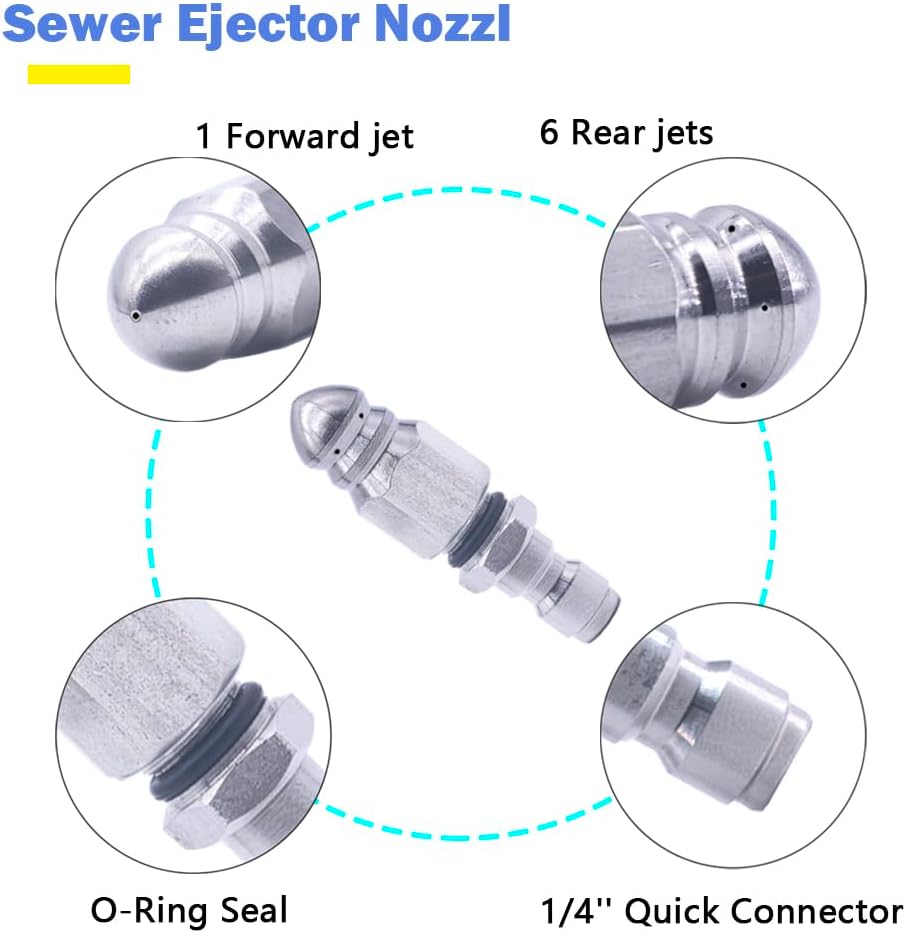 Sewer Ejector Nozzl

1 Forward jet

6 Rear jets

O-Ring Seal

1/4'' Quick Connector