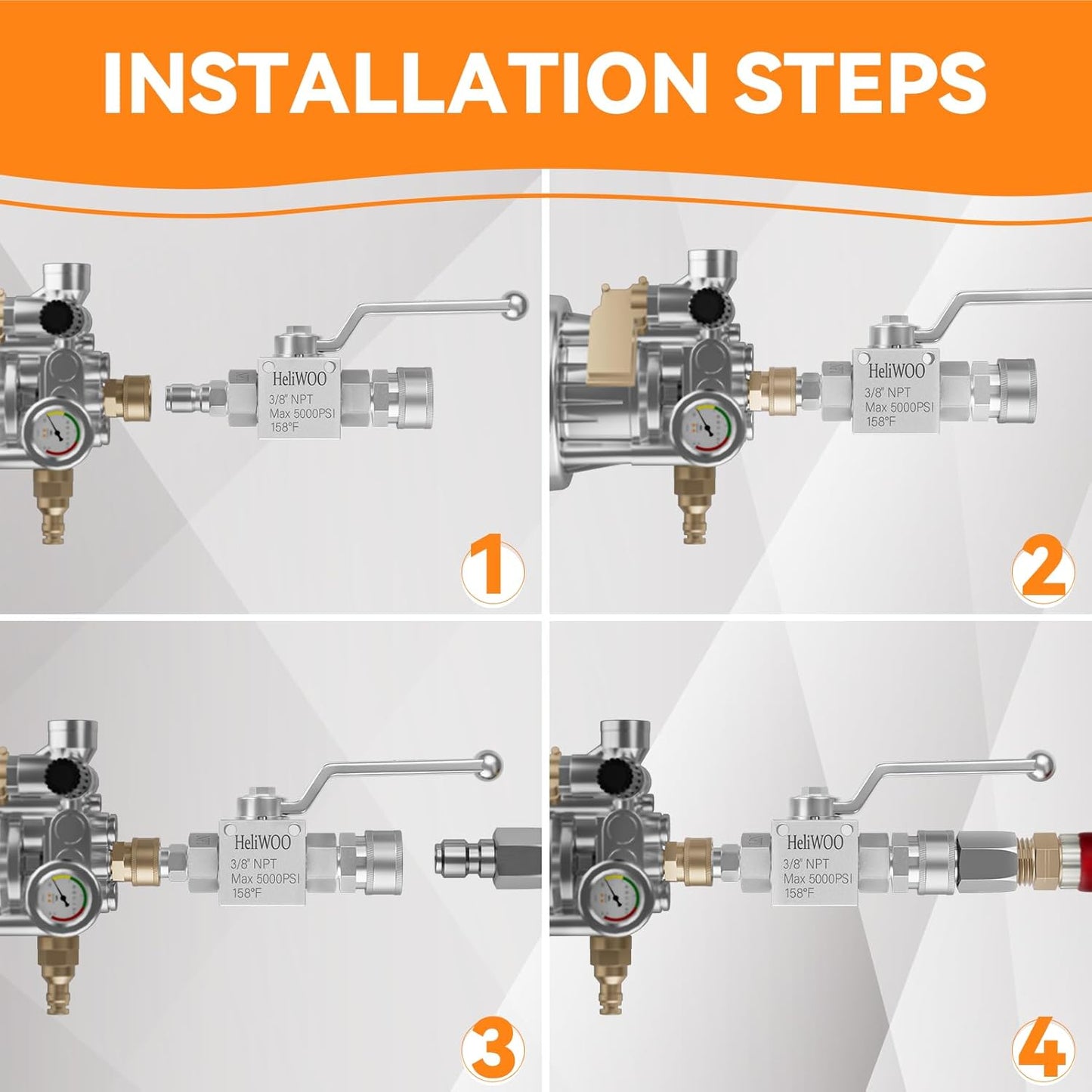 INSTALLATION STEPS

HeliWOO
3/8" NPT
Max 5000PSI
158°F

1

HeliWOO
3/8" NPT
Max 5000PSI
158°F

2

HeliWOO
3/8" NPT
Max 5000PSI
158°F

3

HeliWOO
3/8" NPT
Max 5000PSI
158°F

4