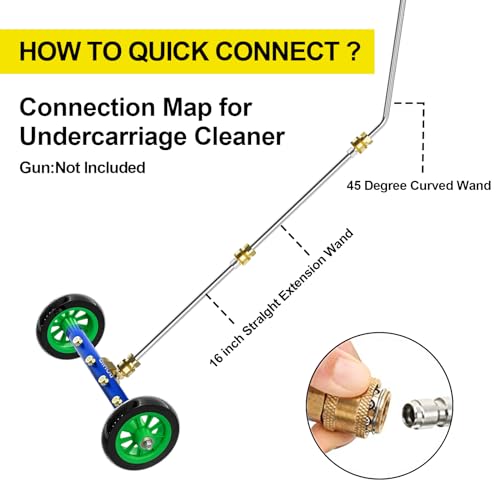 HOW TO QUICK CONNECT ?

Connection Map for Undercarriage Cleaner

Gun:Not Included

45 Degree Curved Wand

16 inch Straight Extension Wand