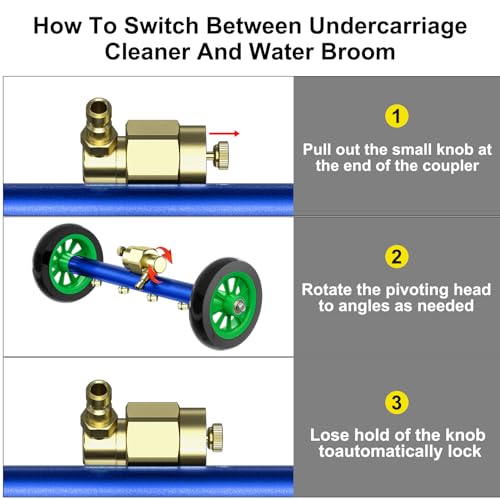 How To Switch Between Undercarriage Cleaner And Water Broom

1

Pull out the small knob at the end of the coupler

2

Rotate the pivoting head to angles as needed

3

Lose hold of the knob toautomatically lock