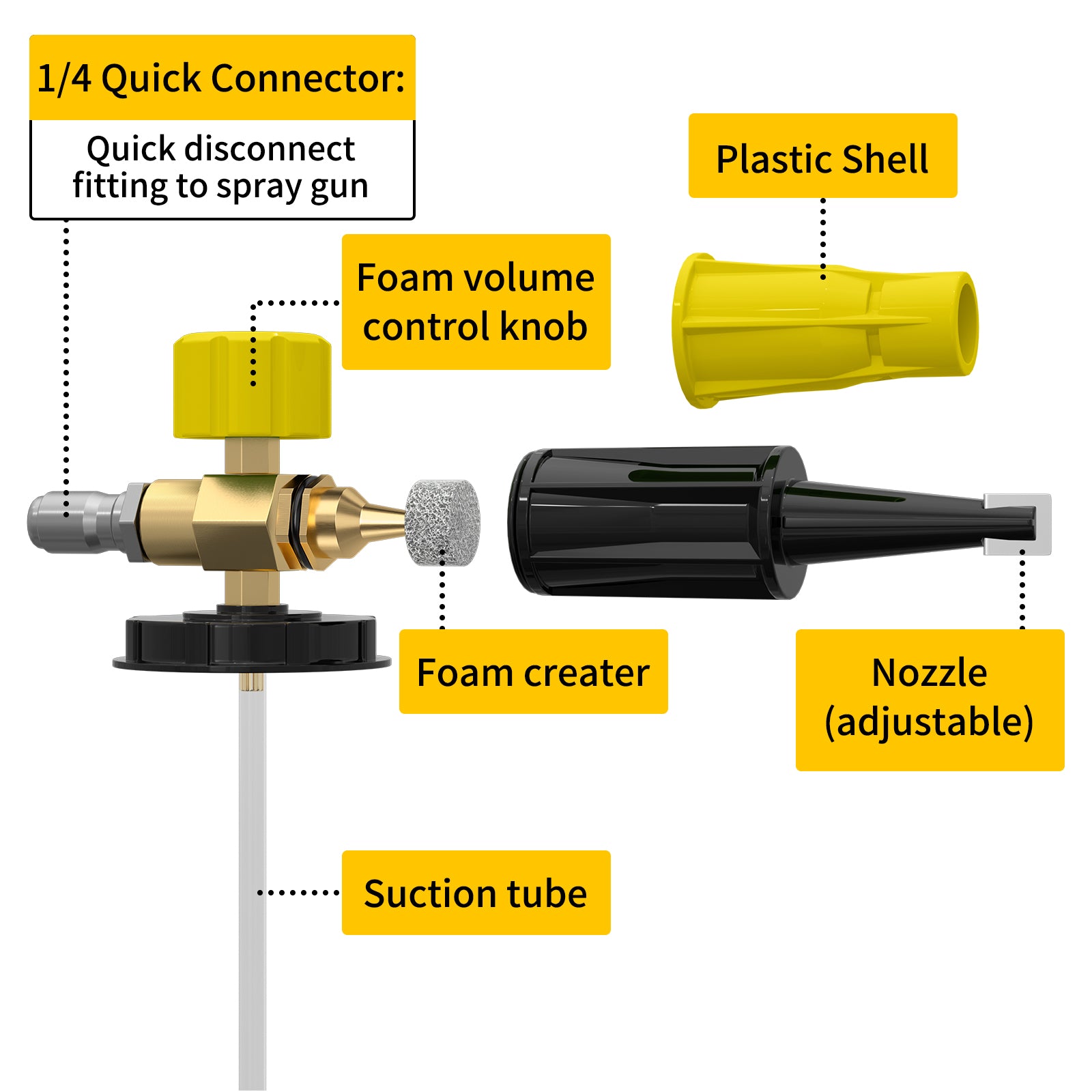 1/4 Quick Connector:

Quick disconnect fitting to spray gun

Plastic Shell

Foam volume control knob

Foam creater

Nozzle (adjustable)

Suction tube