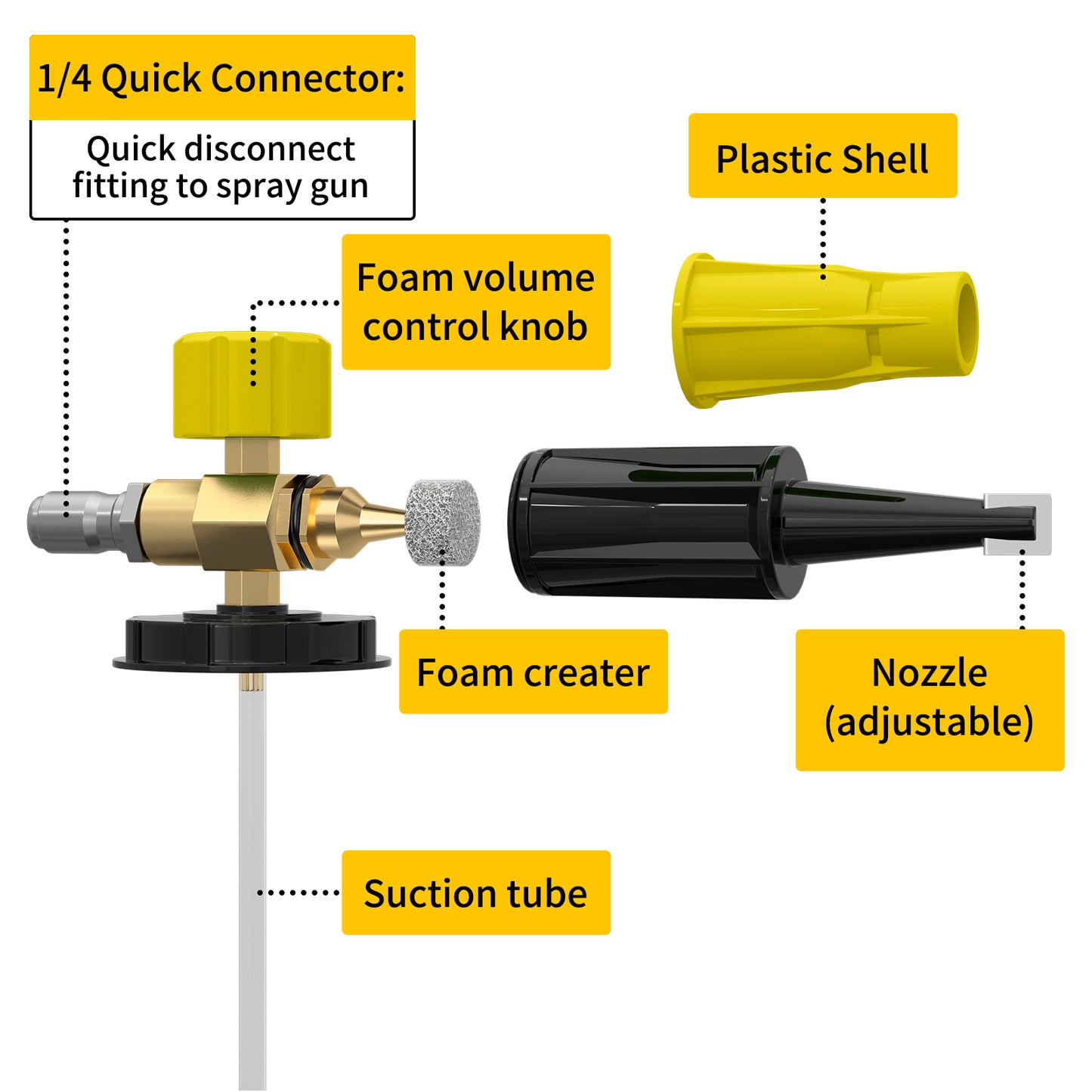 1/4 Quick Connector:

Quick disconnect fitting to spray gun

Plastic Shell

Foam volume control knob

Foam creater

Nozzle (adjustable)

Suction tube