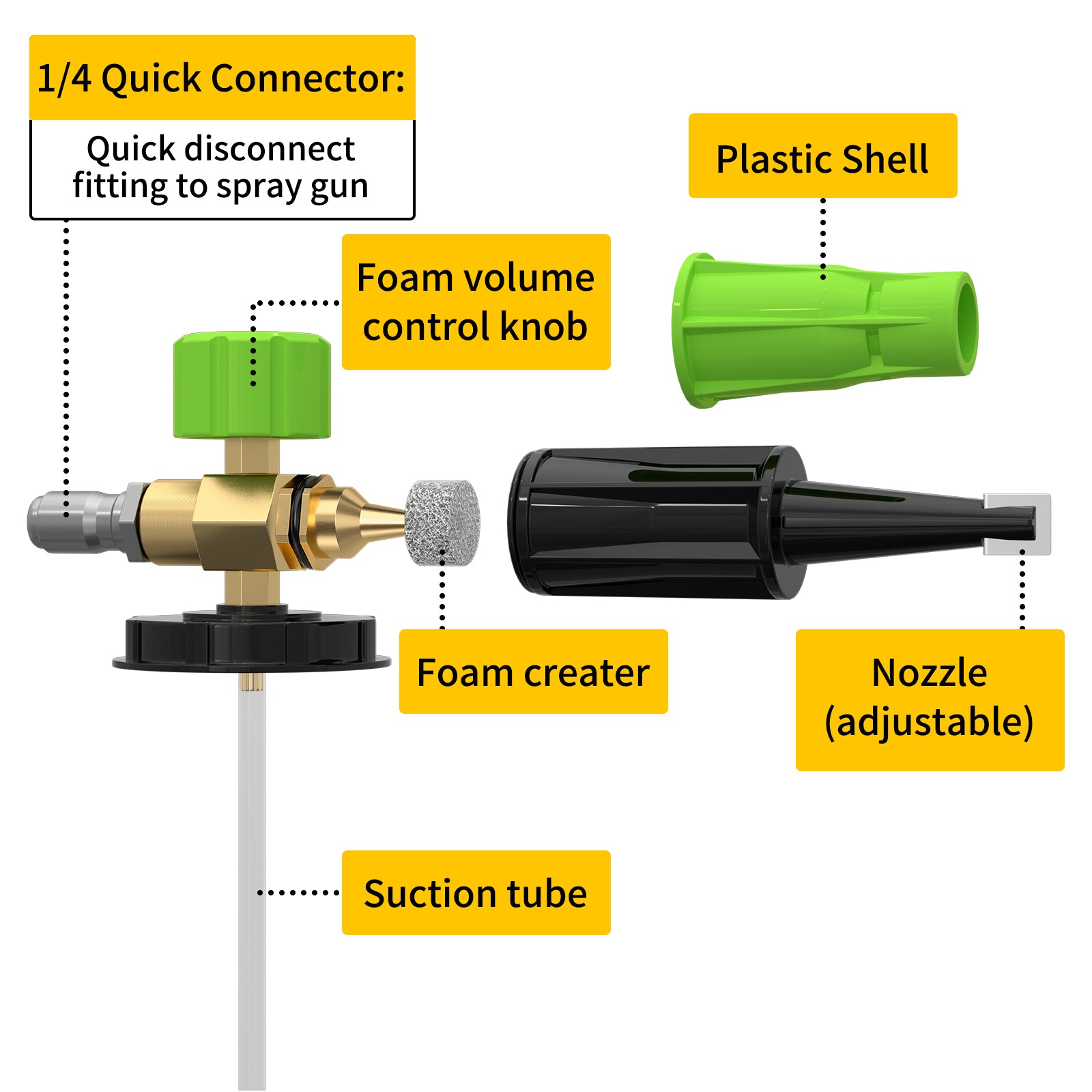 1/4 Quick Connector:

Quick disconnect fitting to spray gun

Plastic Shell

Foam volume control knob

Foam creater

Nozzle (adjustable)

Suction tube