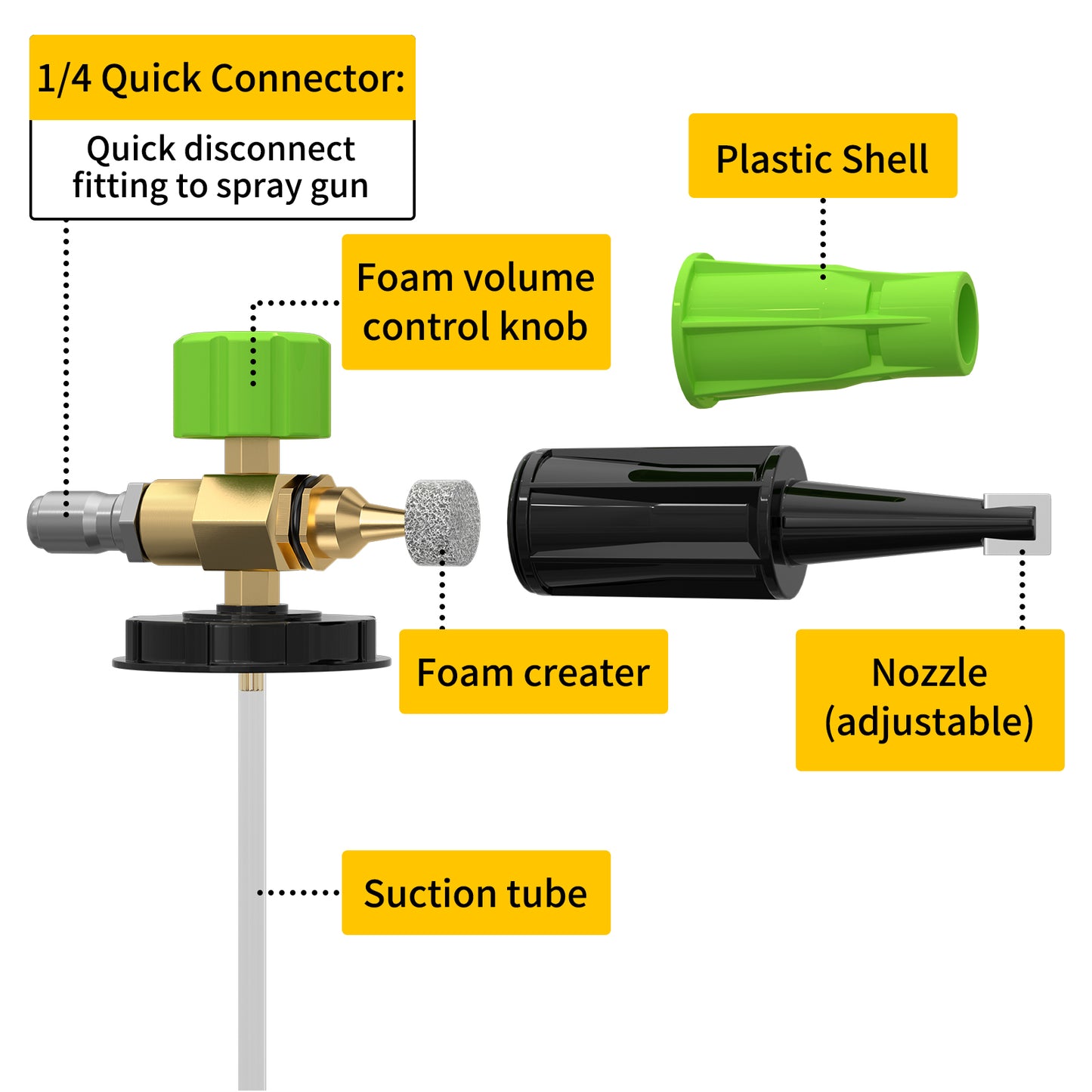 1/4 Quick Connector:

Quick disconnect fitting to spray gun

Plastic Shell

Foam volume control knob

Foam creater

Nozzle (adjustable)

Suction tube